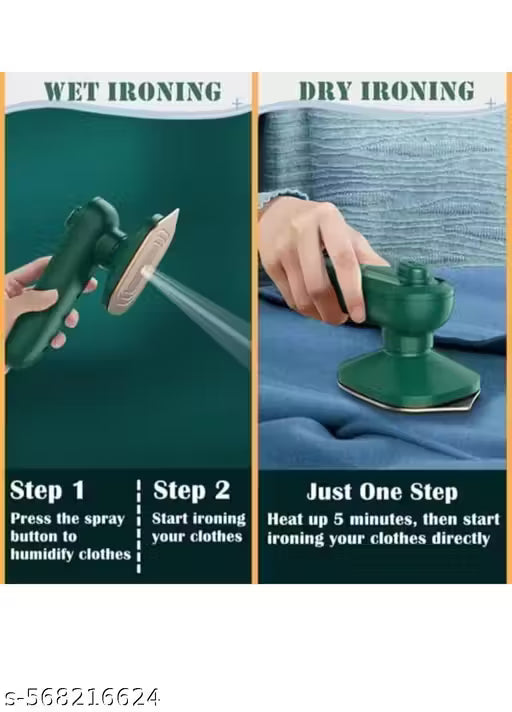 WET IRONING

Step 1
Press the spray button to humidify clothes

Step 2
Start ironing your clothes

DRY IRONING

Just One Step
Heat up 5 minutes, then start ironing your clothes directly

s-568216624